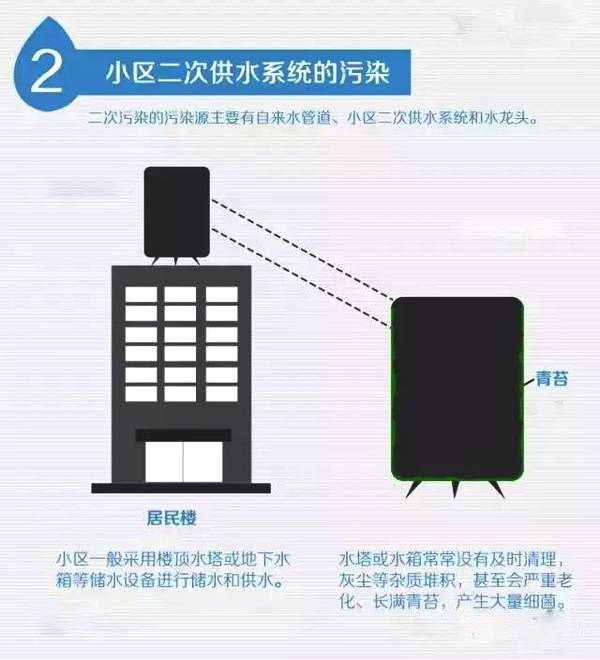 2 小区二次供水系统的污染

二次污染的污染源主要有自来水管道、小区二次供水系统和水龙头。

青苔

居民楼

小区一般采用楼顶水塔或地下水箱等储水设备进行储水和供水。

水塔或水箱常常没有及时清理，灰尘等杂质堆积，甚至会严重老化、长满青苔，产生大量细菌。